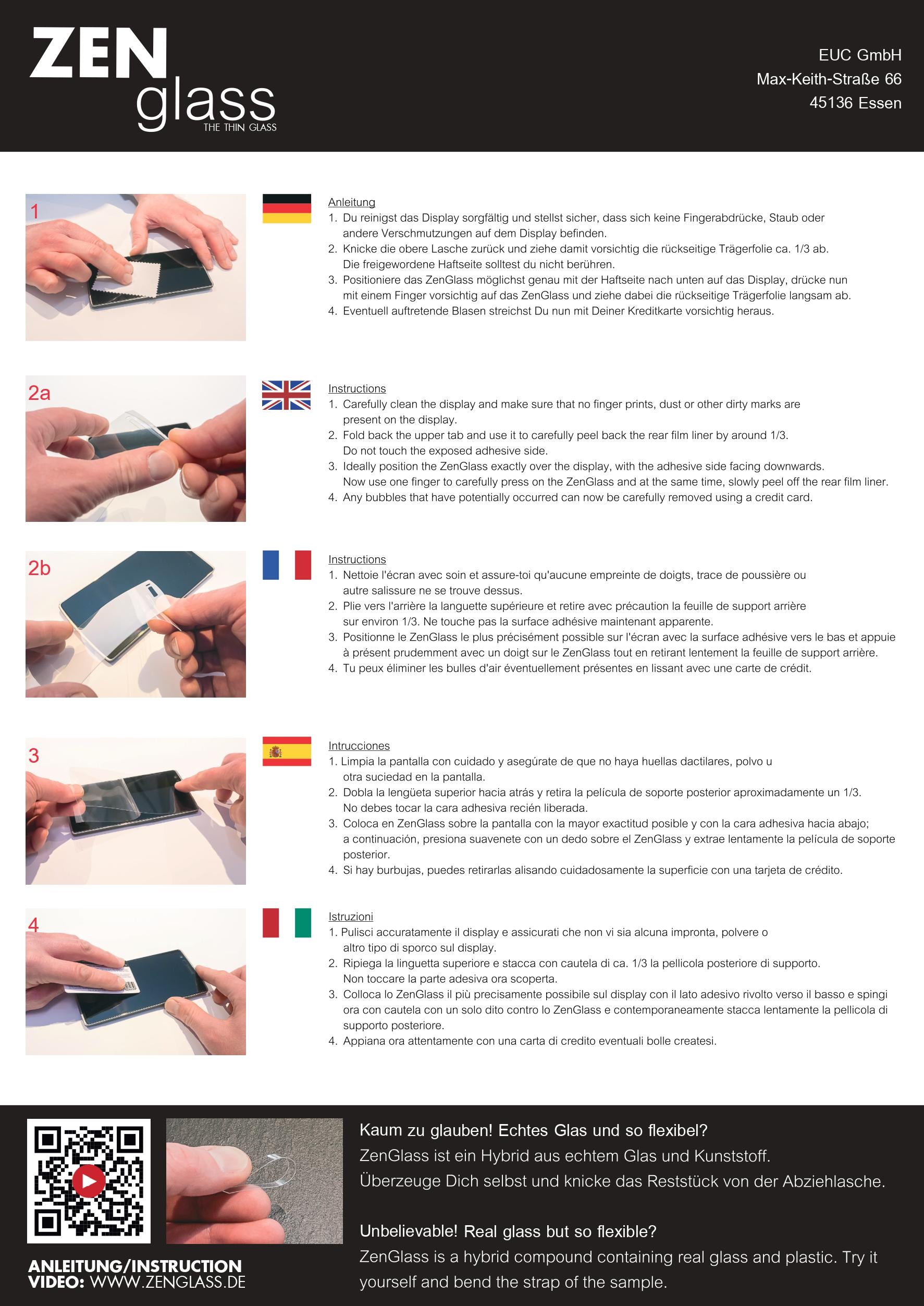 ZEN glass
THE THIN GLASS

EUC GmbH
Max-Keith-Straße 66
45136 Essen

1

Anleitung
1. Du reinigst das Display sorgfältig und stellst sicher, dass sich keine Fingerabdrücke, Staub oder andere Verschmutzungen auf dem Display befinden.
2. Knicke die obere Lasche zurück und ziehe damit vorsichtig die rückseitige Trägerfolie ca. 1/3 ab. Die freigewordene Haftseite solltest du nicht berühren.
3. Positioniere das ZenGlass möglichst genau mit der Haftseite nach unten auf das Display, drücke nun mit einem Finger vorsichtig auf das ZenGlass und ziehe dabei die rückseitige Trägerfolie langsam ab.
4. Eventuell auftretende Blasen streichst Du nun mit Deiner Kreditkarte vorsichtig heraus.

2a

Instructions
1. Carefully clean the display and make sure that no finger prints, dust or other dirty marks are present on the display.
2. Fold back the upper tab and use it to carefully peel back the rear film liner by around 1/3. Do not touch the exposed adhesive side.
3. Ideally position the ZenGlass exactly over the display, with the adhesive side facing downwards. Now use one finger to carefully press on the ZenGlass and at the same time, slowly peel off the rear film liner.
4. Any bubbles that have potentially occurred can now be carefully removed using a credit card.

2b

Instructions
1. Nettoie l'écran avec soin et assure-toi qu'aucune empreinte de doigts, trace de poussière ou autre salissure ne se trouve dessus.
2. Plie vers l'arrière la languette supérieure et retire avec précaution la feuille de support arrière sur environ 1/3. Ne touche pas la surface adhésive maintenant apparente.
3. Positionne le ZenGlass le plus précisément possible sur l'écran avec la surface adhésive vers le bas et appuie à présent prudemment avec un doigt sur le ZenGlass tout en retirant lentement la feuille de support arrière.
4. Tu peux éliminer les bulles d'air éventuellement présentes en lissant avec une carte de crédit.

3

Intrucciones
1. Limpia la pantalla con cuidado y asegúrate de que no haya huellas dactilares, polvo u otra suciedad en la pantalla.
2. Dobla la lengüeta superior hacia atrás y retira la película de soporte posterior aproximadamente un 1/3. No debes tocar la cara adhesiva recién liberada.
3. Coloca en ZenGlass sobre la pantalla con la mayor exactitud posible y con la cara adhesiva hacia abajo; a continuación, presiona suavenete con un dedo sobre el ZenGlass y extrae lentamente la película de soporte posterior.
4. Si hay burbujas, puedes retirarlas alisando cuidadosamente la superficie con una tarjeta de crédito.

4

Istruzioni
1. Pulisci accuratamente il display e assicurati che non vi sia alcuna impronta, polvere o altro tipo di sporco sul display.
2. Ripiega la linguetta superiore e stacca con cautela di ca. 1/3 la pellicola posteriore di supporto. Non toccare la parte adesiva ora scoperta.
3. Colloca lo ZenGlass il più precisamente possibile sul display con il lato adesivo rivolto verso il basso e spingi ora con cautela con un solo dito contro lo ZenGlass e contemporaneamente stacca lentamente la pellicola di supporto posteriore.
4. Appiana ora attentamente con una carta di credito eventuali bolle createsi.

ANLEITUNG/INSTRUCTION
VIDEO: WWW.ZENGLASS.DE

Kaum zu glauben! Echtes Glas und so flexibel?
ZenGlass ist ein Hybrid aus echtem Glas und Kunststoff.
Überzeuge Dich selbst und knicke das Reststück von der Abziehlasche.

Unbelievable! Real glass but so flexible?
ZenGlass is a hybrid compound containing real glass and plastic. Try it yourself and bend the strap of the sample.